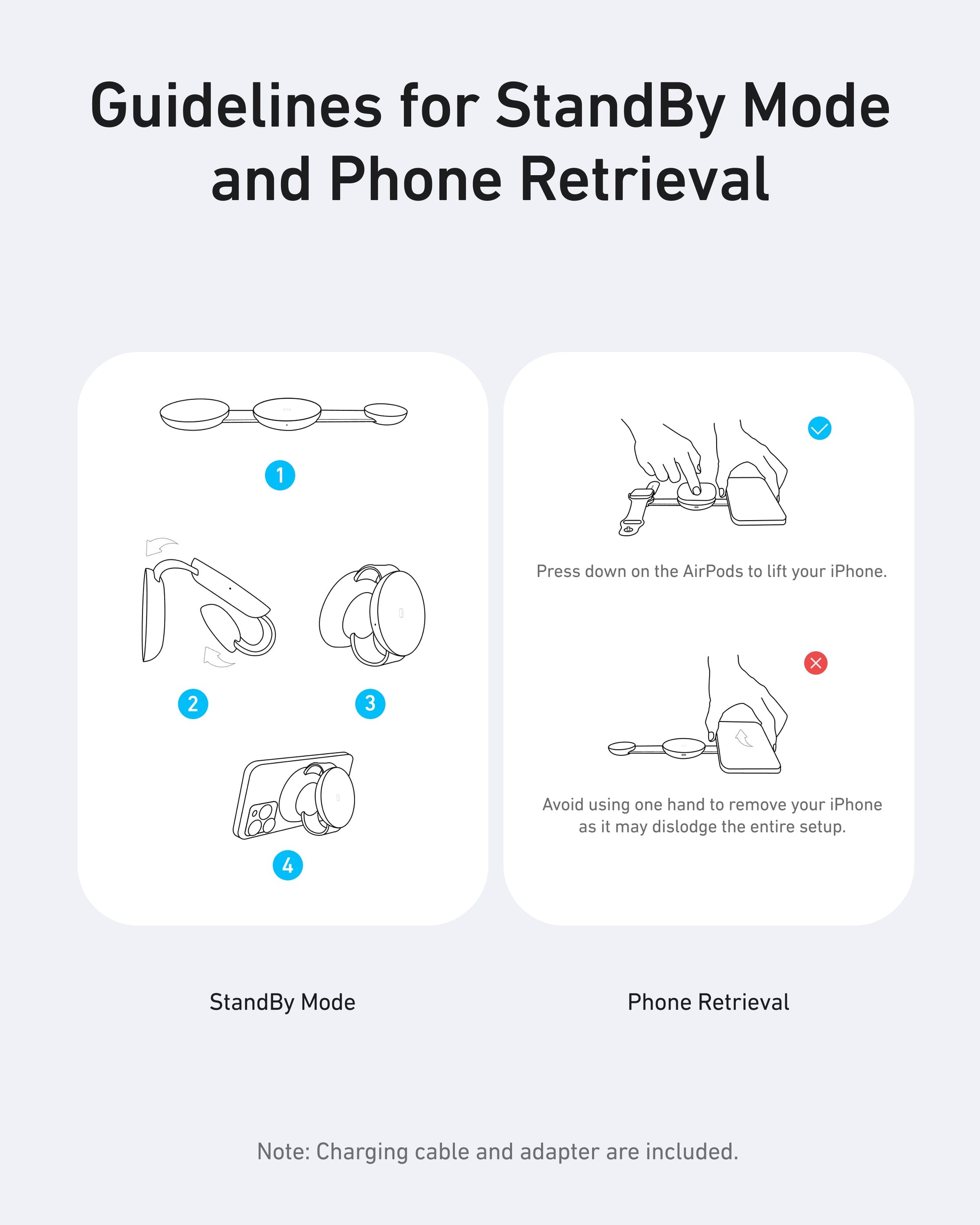 Guidelines for StandBy Mode and Phone Retrieval

1

2

3

4

Press down on the AirPods to lift your iPhone.

Avoid using one hand to remove your iPhone as it may dislodge the entire setup.

StandBy Mode

Phone Retrieval

Note: Charging cable and adapter are included.