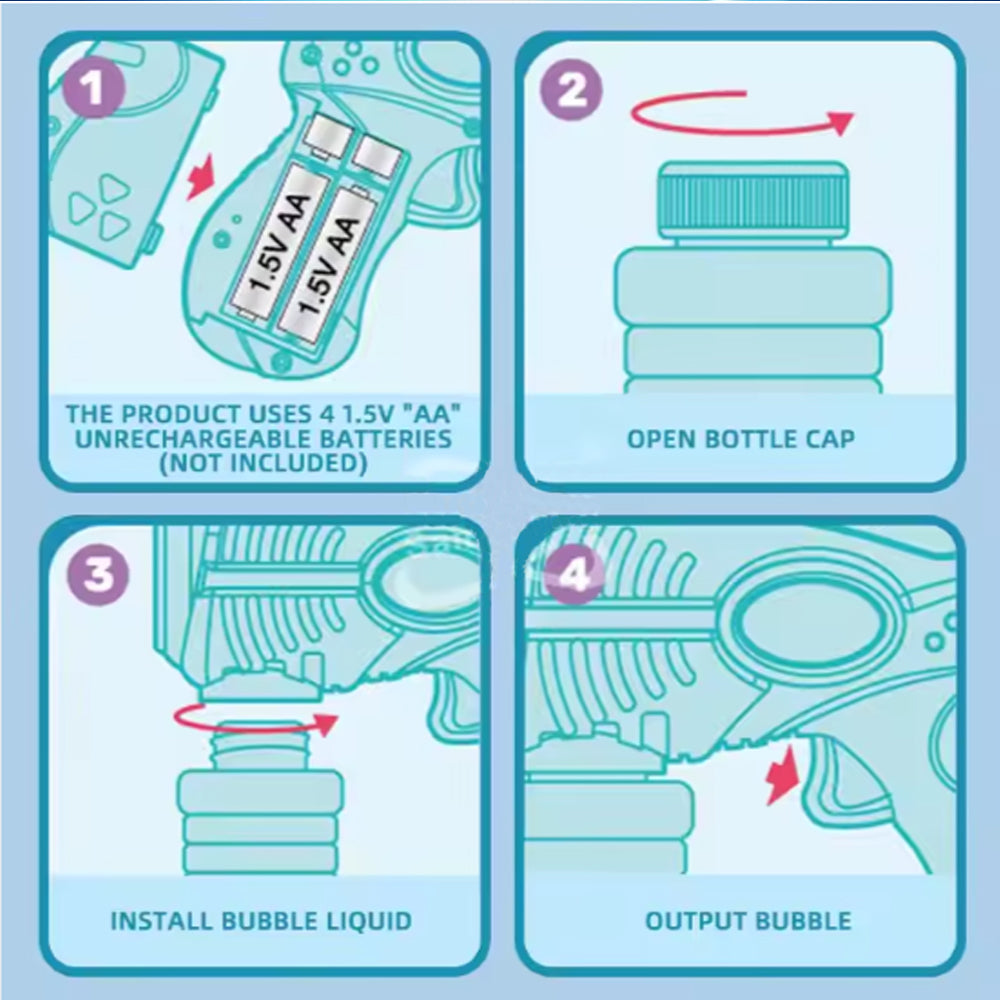 1

1.5V AA
1.5V AA

THE PRODUCT USES 4 1.5V "AA" UNRECHARGEABLE BATTERIES (NOT INCLUDED)

2

OPEN BOTTLE CAP

3

INSTALL BUBBLE LIQUID

4

OUTPUT BUBBLE